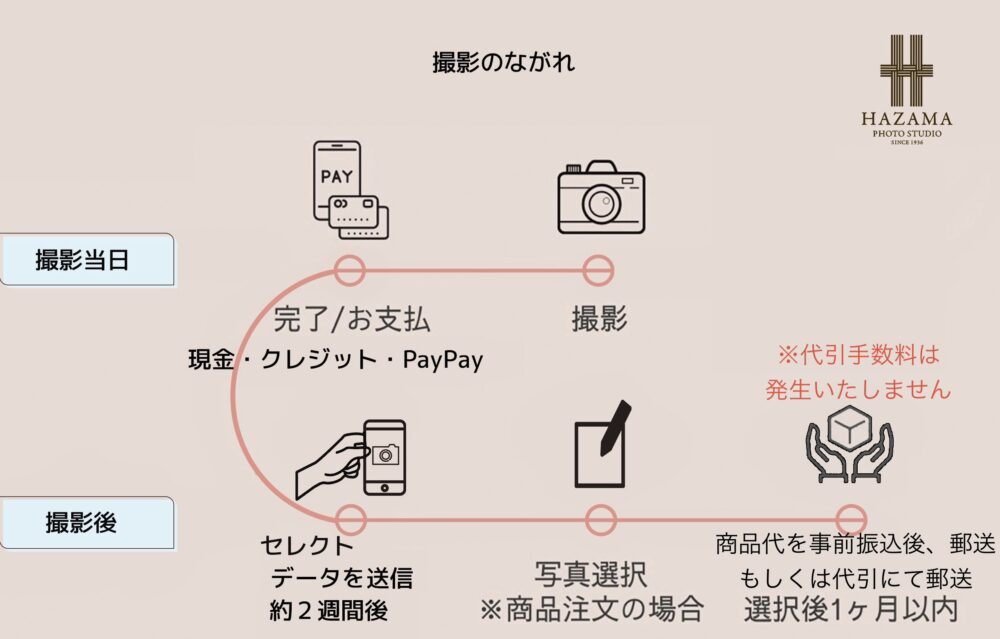 撮影のながれ

HAZAMA
PHOTO STUDIO
SINCE 1936

PAY

撮影当日

完了/お支払
現金・クレジット・PayPay

撮影

※代引手数料は
発生いたしません

撮影後

セレクト
データを送信
約２週間後

写真選択
※商品注文の場合

商品代を事前振込後、郵送
もしくは代引にて郵送
選択後1ヶ月以内